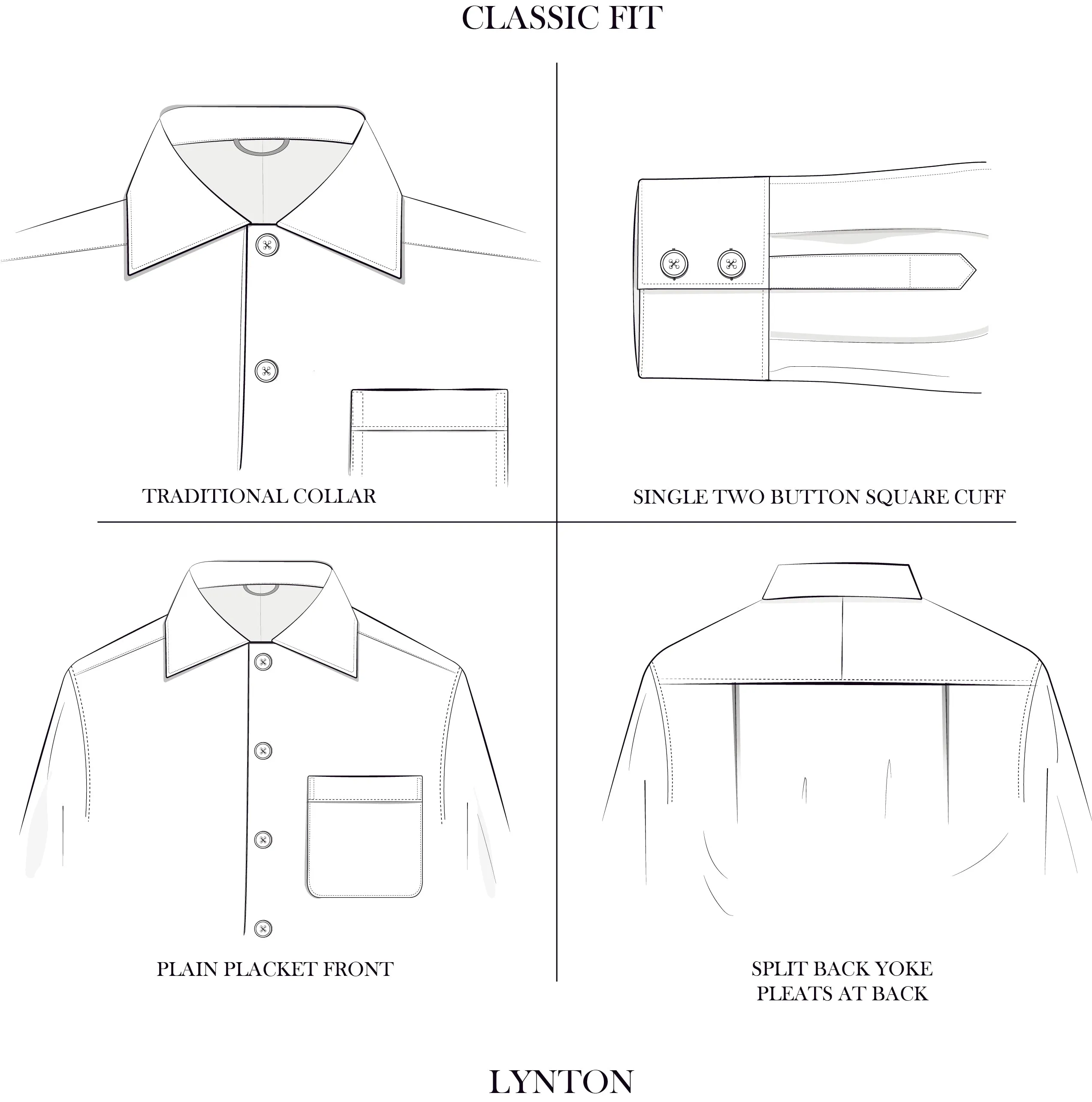 CLASSIC FIT

TRADITIONAL COLLAR

SINGLE TWO BUTTON SQUARE CUFF

PLAIN PLACKET FRONT

SPLIT BACK YOKE
PLEATS AT BACK

LYNTON